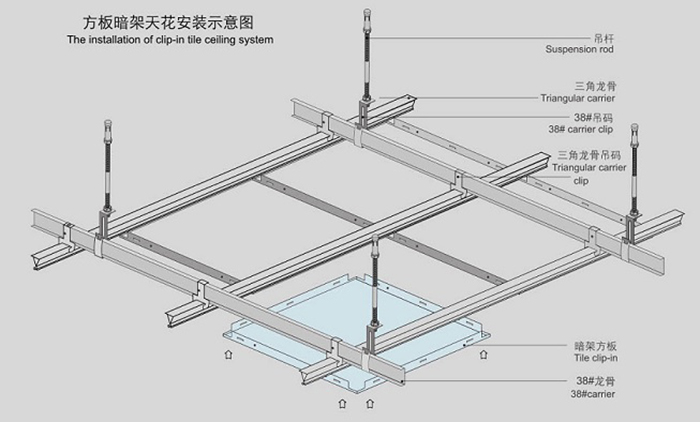 方板暗架天花安装示意图
The installation of clip-in tile ceiling system

吊杆
Suspension rod

三角龙骨
Triangular carrier

38#吊码
38# carrier clip

三角龙骨吊码
Triangular carrier clip

暗架方板
Tile clip-in

38#龙骨
38#carrier